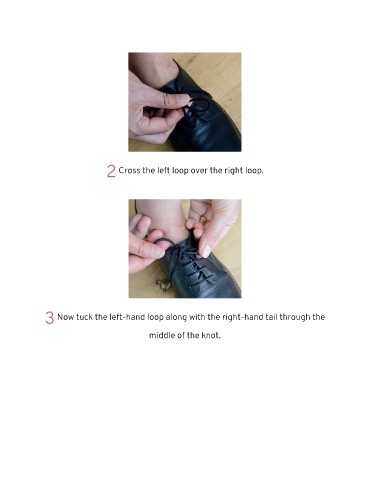 2 Cross the left loop over the right loop.

3 Now tuck the left-hand loop along with the right-hand tail through the middle of the knot.