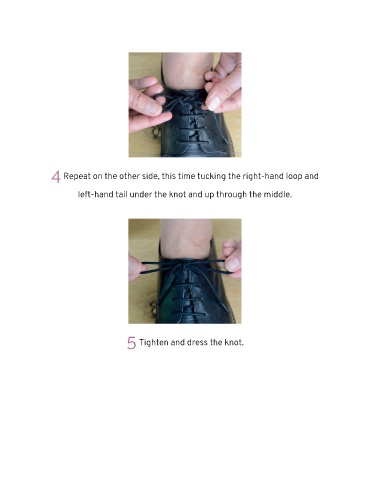 4 Repeat on the other side, this time tucking the right-hand loop and left-hand tail under the knot and up through the middle.

5 Tighten and dress the knot.