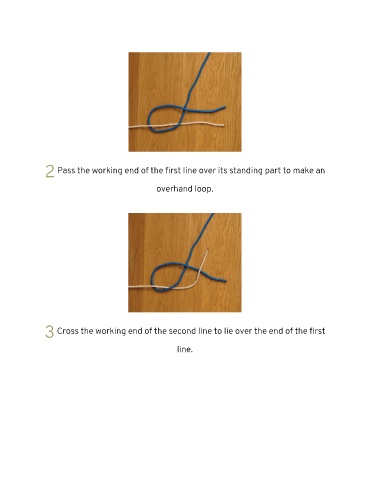 2 Pass the working end of the first line over its standing part to make an overhand loop.

3 Cross the working end of the second line to lie over the end of the first line.