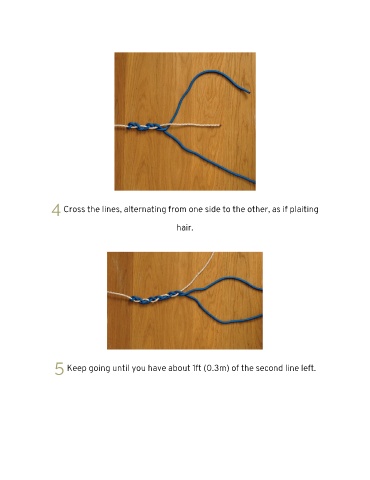 4 Cross the lines, alternating from one side to the other, as if plaiting hair.

5 Keep going until you have about 1ft (0.3m) of the second line left.