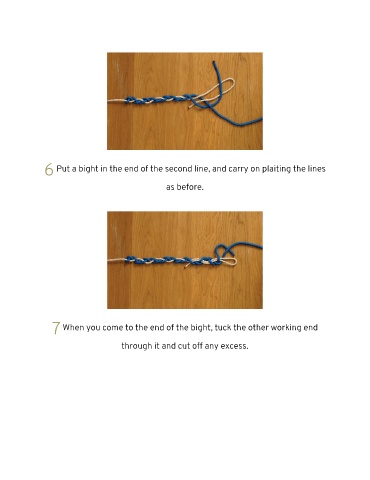 6 Put a bight in the end of the second line, and carry on plaiting the lines as before.

7 When you come to the end of the bight, tuck the other working end through it and cut off any excess.