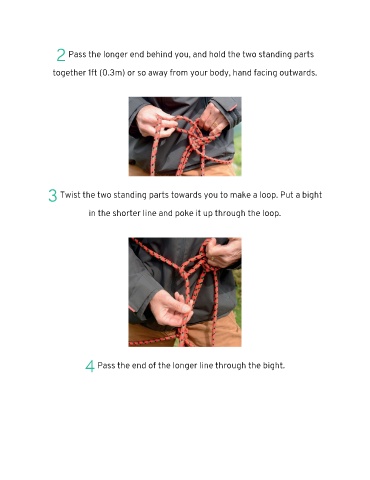 2 Pass the longer end behind you, and hold the two standing parts together 1ft (0.3m) or so away from your body, hand facing outwards.

3 Twist the two standing parts towards you to make a loop. Put a bight in the shorter line and poke it up through the loop.

4 Pass the end of the longer line through the bight.