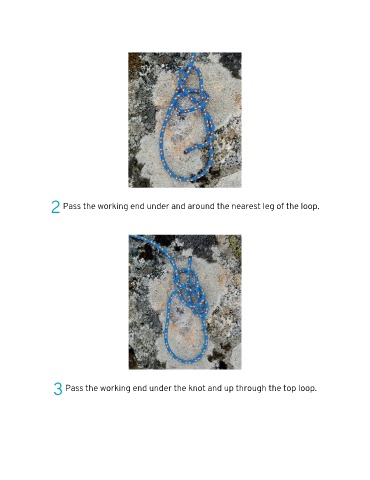 2 Pass the working end under and around the nearest leg of the loop.

3 Pass the working end under the knot and up through the top loop.