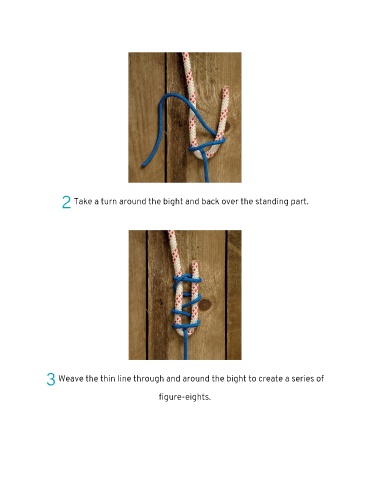 2 Take a turn around the bight and back over the standing part.

3 Weave the thin line through and around the bight to create a series of figure-eights.