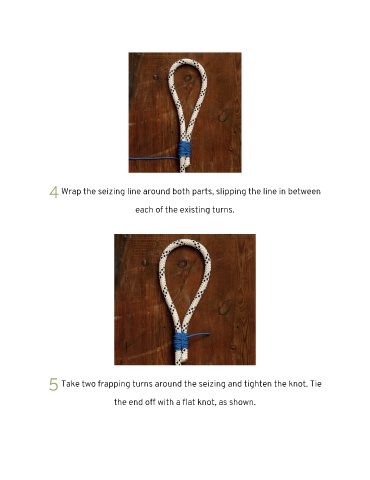 4 Wrap the seizing line around both parts, slipping the line in between each of the existing turns.

5 Take two frapping turns around the seizing and tighten the knot. Tie the end off with a flat knot, as shown.