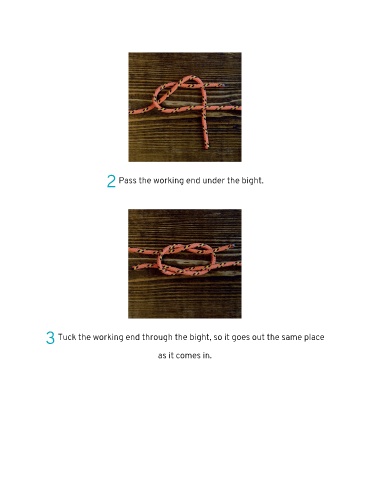 2 Pass the working end under the bight.

3 Tuck the working end through the bight, so it goes out the same place as it comes in.