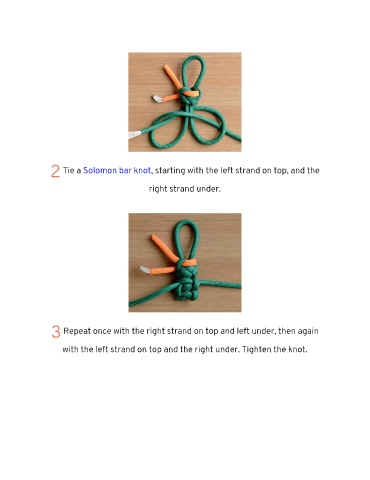 2 Tie a Solomon bar knot, starting with the left strand on top, and the right strand under.

3 Repeat once with the right strand on top and left under, then again with the left strand on top and the right under. Tighten the knot.