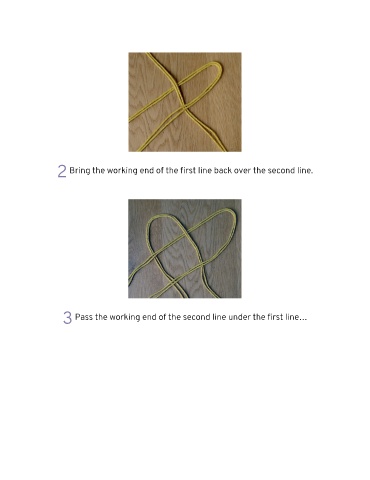 2 Bring the working end of the first line back over the second line.

3 Pass the working end of the second line under the first line…