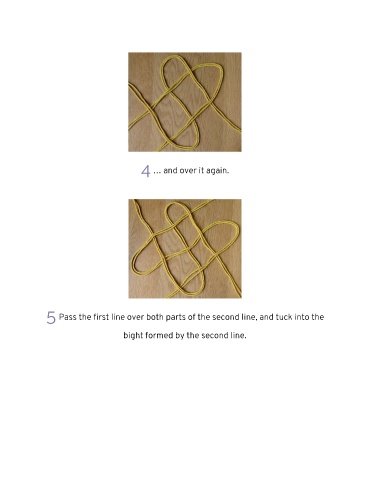 4 ... and over it again.

5 Pass the first line over both parts of the second line, and tuck into the bight formed by the second line.