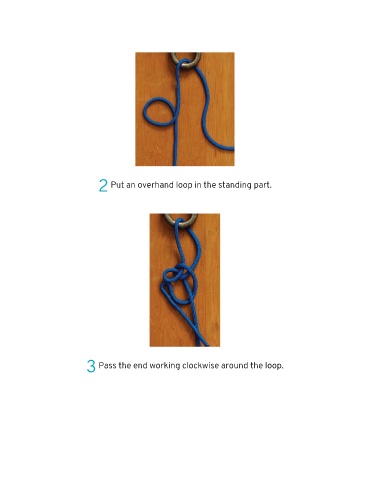 2 Put an overhand loop in the standing part.

3 Pass the end working clockwise around the loop.