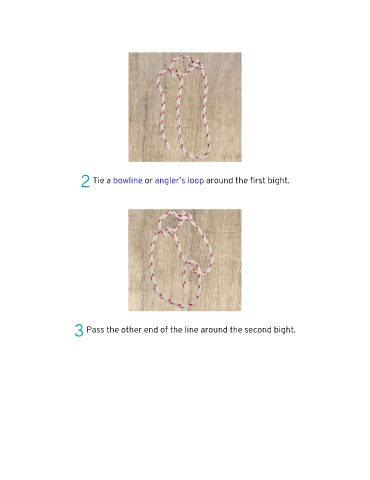 2 Tie a bowline or angler's loop around the first bight.

3 Pass the other end of the line around the second bight.