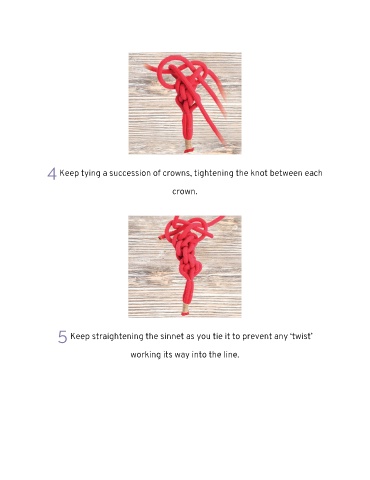 4 Keep tying a succession of crowns, tightening the knot between each crown.

5 Keep straightening the sinnet as you tie it to prevent any 'twist' working its way into the line.