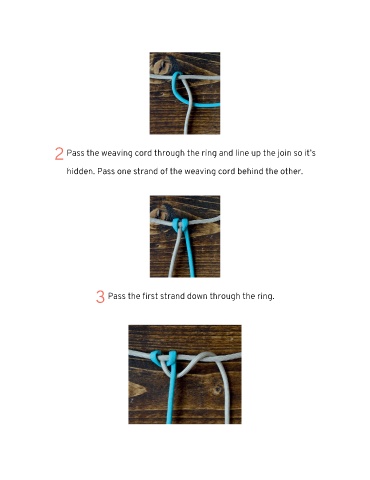 2 Pass the weaving cord through the ring and line up the join so it's hidden. Pass one strand of the weaving cord behind the other.

3 Pass the first strand down through the ring.