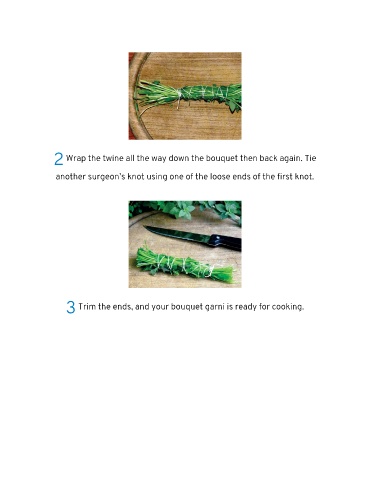 2 Wrap the twine all the way down the bouquet then back again. Tie another surgeon's knot using one of the loose ends of the first knot.

3 Trim the ends, and your bouquet garni is ready for cooking.