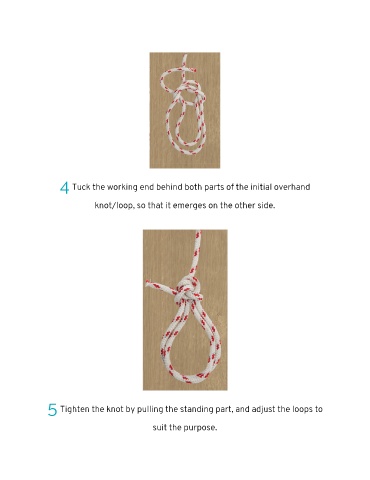 4 Tuck the working end behind both parts of the initial overhand knot/loop, so that it emerges on the other side.

5 Tighten the knot by pulling the standing part, and adjust the loops to suit the purpose.