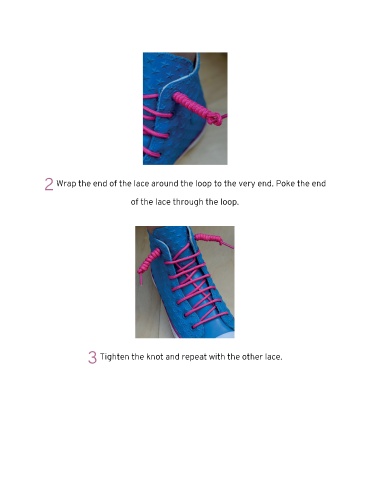 2 Wrap the end of the lace around the loop to the very end. Poke the end of the lace through the loop.

3 Tighten the knot and repeat with the other lace.