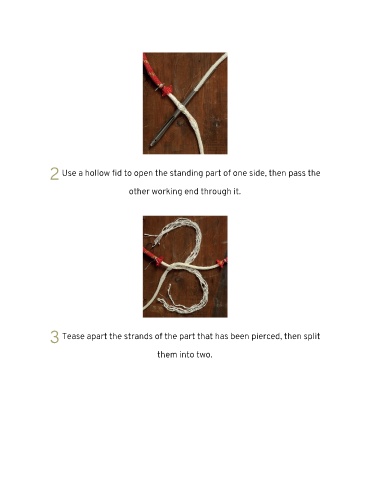 2 Use a hollow fid to open the standing part of one side, then pass the other working end through it.

3 Tease apart the strands of the part that has been pierced, then split them into two.