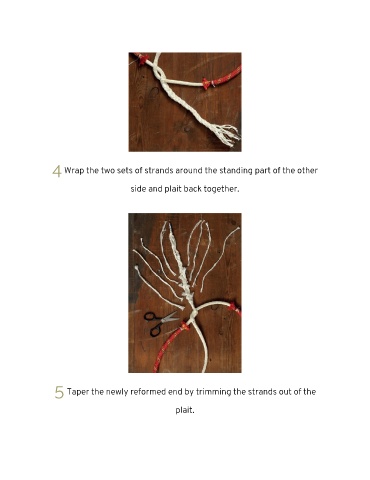 4 Wrap the two sets of strands around the standing part of the other side and plait back together.

5 Taper the newly reformed end by trimming the strands out of the plait.