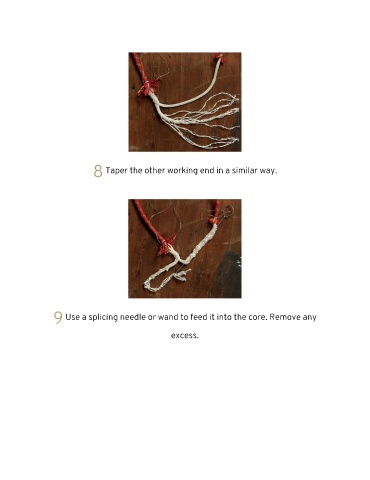 8 Taper the other working end in a similar way.

9 Use a splicing needle or wand to feed it into the core. Remove any excess.