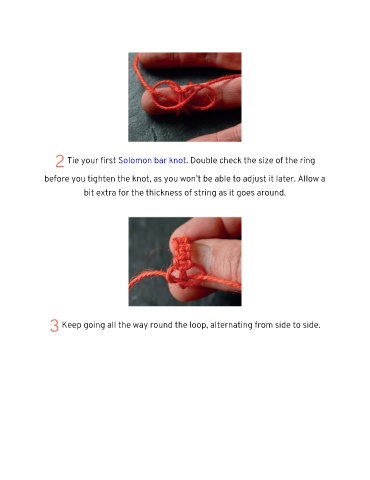 2 Tie your first Solomon bar knot. Double check the size of the ring before you tighten the knot, as you won't be able to adjust it later. Allow a bit extra for the thickness of string as it goes around.

3 Keep going all the way round the loop, alternating from side to side.