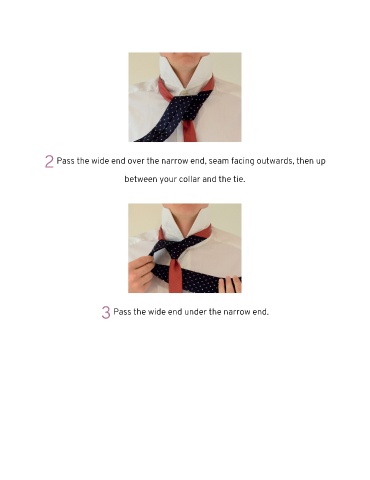 2 Pass the wide end over the narrow end, seam facing outwards, then up between your collar and the tie.

3 Pass the wide end under the narrow end.