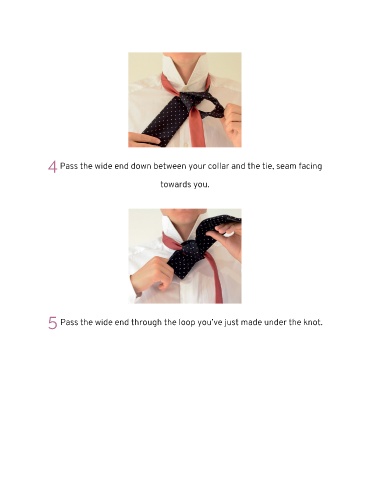 4 Pass the wide end down between your collar and the tie, seam facing towards you.

5 Pass the wide end through the loop you've just made under the knot.