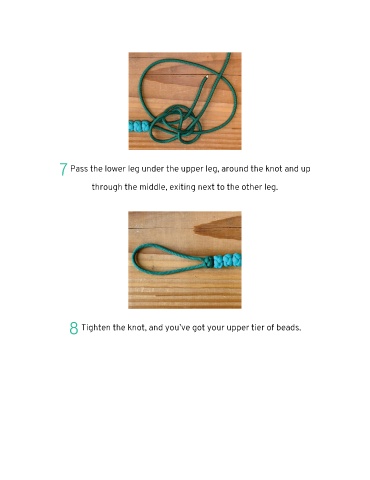 7 Pass the lower leg under the upper leg, around the knot and up through the middle, exiting next to the other leg.

8 Tighten the knot, and you've got your upper tier of beads.