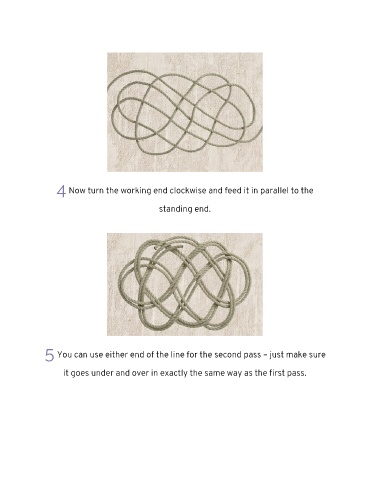 4 Now turn the working end clockwise and feed it in parallel to the standing end.

5 You can use either end of the line for the second pass – just make sure it goes under and over in exactly the same way as the first pass.