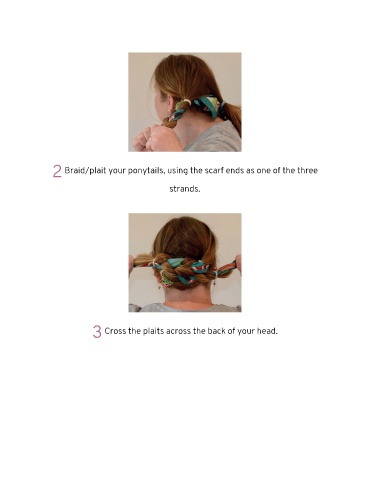 2 Braid/plait your ponytails, using the scarf ends as one of the three strands.

3 Cross the plaits across the back of your head.