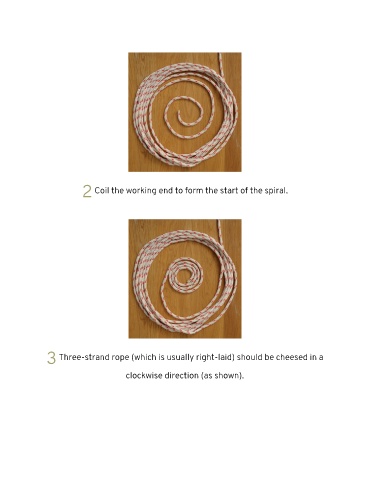 2 Coil the working end to form the start of the spiral.

3 Three-strand rope (which is usually right-laid) should be cheesed in a clockwise direction (as shown).