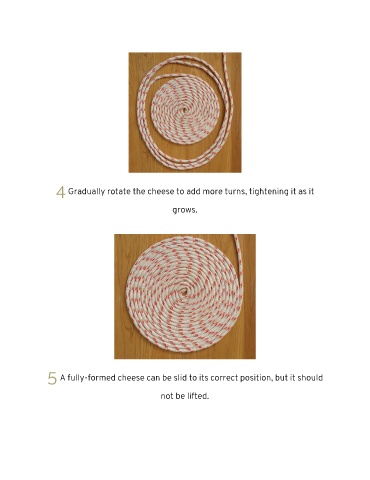 4 Gradually rotate the cheese to add more turns, tightening it as it grows.

5 A fully-formed cheese can be slid to its correct position, but it should not be lifted.