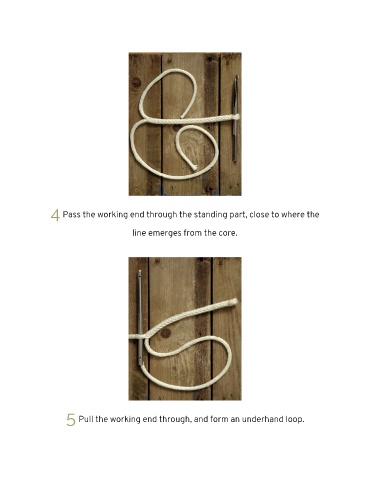 4 Pass the working end through the standing part, close to where the line emerges from the core.

5 Pull the working end through, and form an underhand loop.