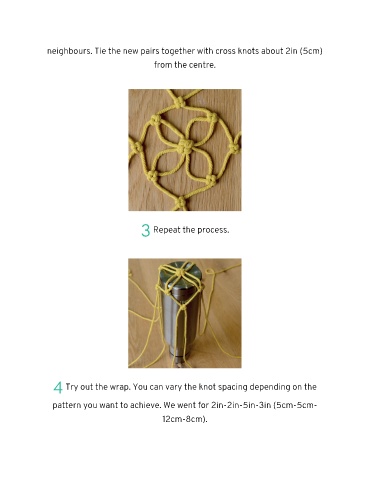 neighbours. Tie the new pairs together with cross knots about 2in (5cm) from the centre.

3 Repeat the process.

4 Try out the wrap. You can vary the knot spacing depending on the pattern you want to achieve. We went for 2in-2in-5in-3in (5cm-5cm-12cm-8cm).