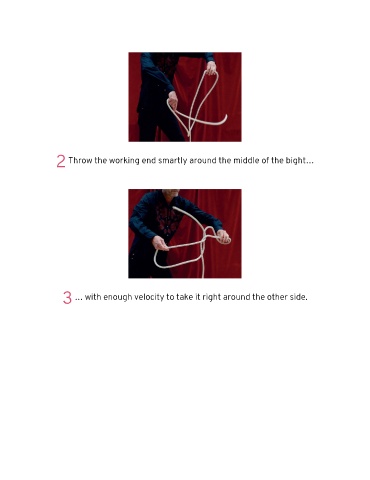 2 Throw the working end smartly around the middle of the bight...

3 ... with enough velocity to take it right around the other side.