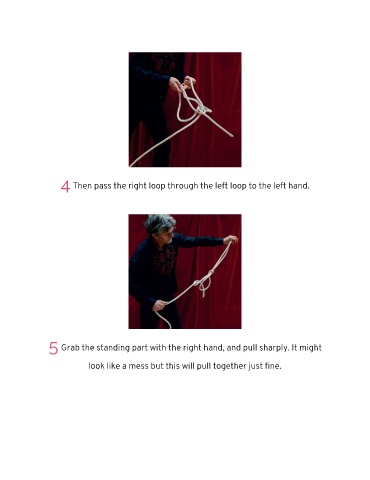 4 Then pass the right loop through the left loop to the left hand.

5 Grab the standing part with the right hand, and pull sharply. It might look like a mess but this will pull together just fine.