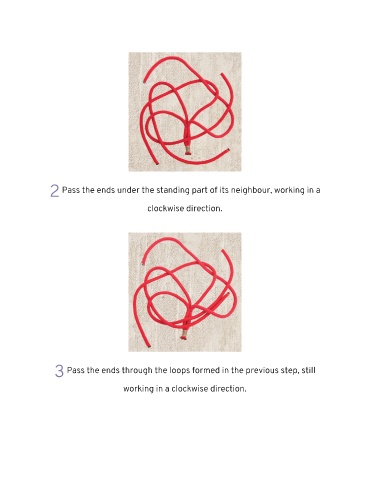 2 Pass the ends under the standing part of its neighbour, working in a clockwise direction.

3 Pass the ends through the loops formed in the previous step, still working in a clockwise direction.