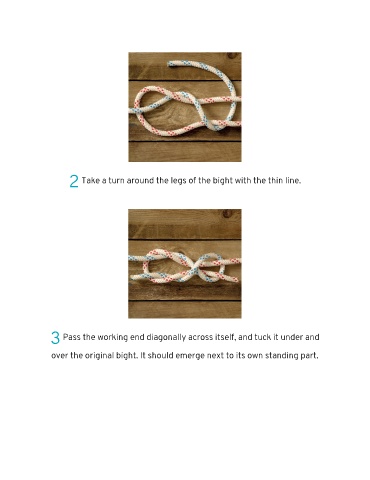 2 Take a turn around the legs of the bight with the thin line.

3 Pass the working end diagonally across itself, and tuck it under and over the original bight. It should emerge next to its own standing part.