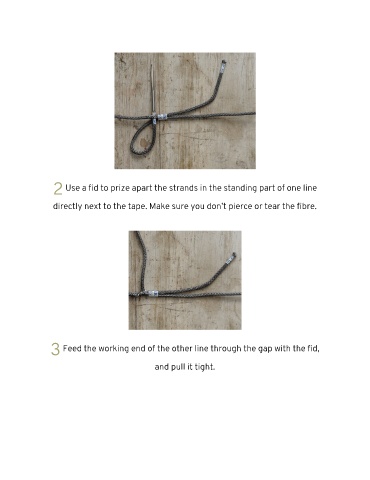 2 Use a fid to prize apart the strands in the standing part of one line directly next to the tape. Make sure you don't pierce or tear the fibre.

3 Feed the working end of the other line through the gap with the fid, and pull it tight.