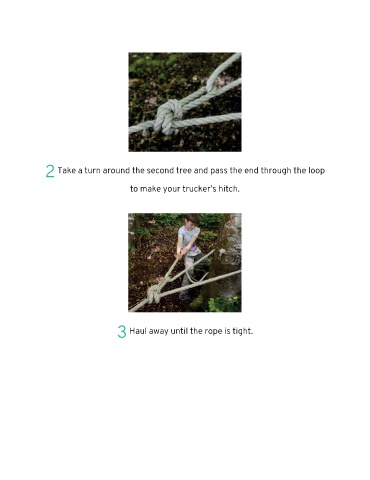 2 Take a turn around the second tree and pass the end through the loop to make your trucker's hitch.

3 Haul away until the rope is tight.