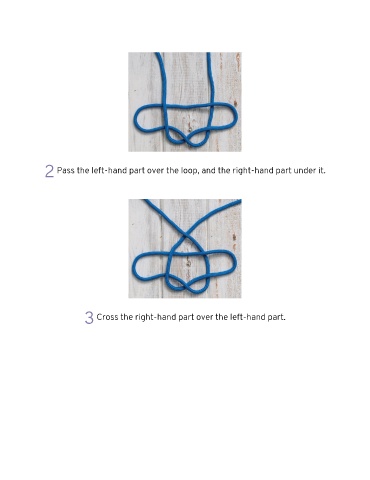 2 Pass the left-hand part over the loop, and the right-hand part under it.

3 Cross the right-hand part over the left-hand part.