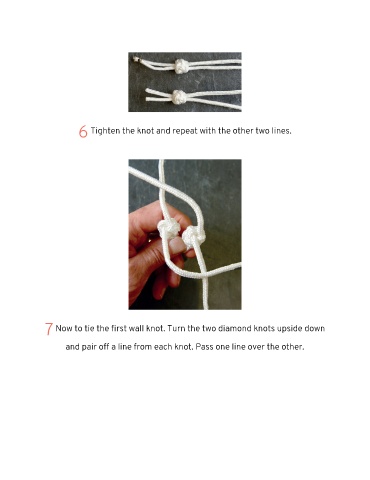 6 Tighten the knot and repeat with the other two lines.

7 Now to tie the first wall knot. Turn the two diamond knots upside down and pair off a line from each knot. Pass one line over the other.