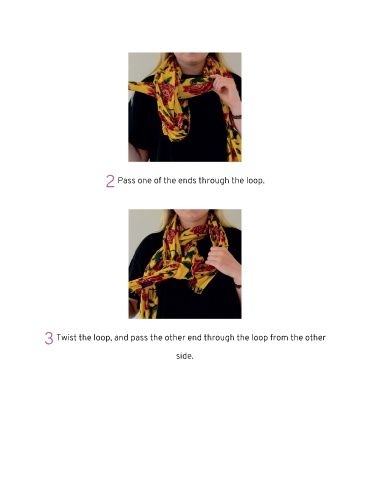 2 Pass one of the ends through the loop.

3 Twist the loop, and pass the other end through the loop from the other side.