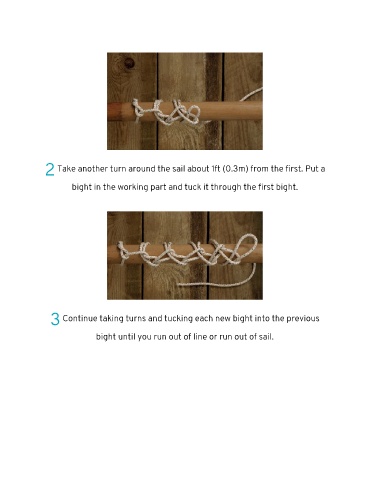 2 Take another turn around the sail about 1ft (0.3m) from the first. Put a bight in the working part and tuck it through the first bight.

3 Continue taking turns and tucking each new bight into the previous bight until you run out of line or run out of sail.