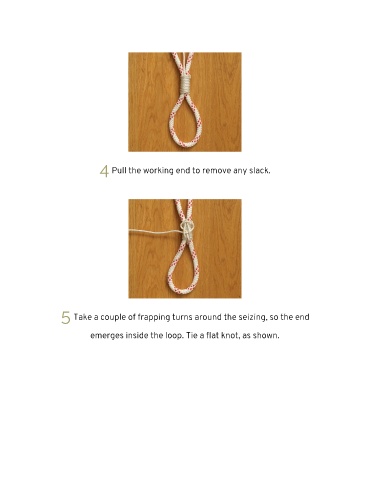 4 Pull the working end to remove any slack.

5 Take a couple of frapping turns around the seizing, so the end emerges inside the loop. Tie a flat knot, as shown.