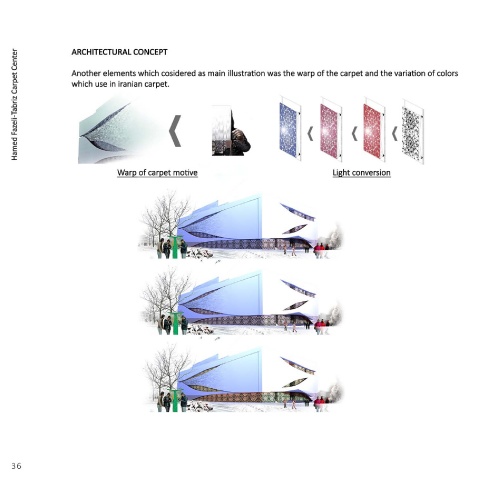 Hamed Fazeli-Tabriz Carpet Center

ARCHITECTURAL CONCEPT

Another elements which cosidered as main illustration was the warp of the carpet and the variation of colors which use in iranian carpet.

Warp of carpet motive

Light conversion

36