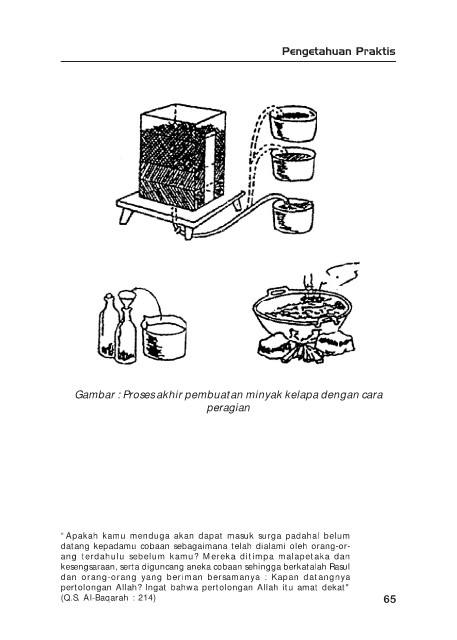 Pengetahuan Praktis

Gambar : Proses akhir pembuatan minyak kelapa dengan cara peragian

"Apakah kamu menduga akan dapat masuk surga padahal belum datang kepadamu cobaan sebagaimana telah dialami oleh orang-orang terdahulu sebelum kamu? Mereka ditimpa malapetaka dan kesengsaraan, serta diguncang aneka cobaan sehingga berkatalah Rasul dan orang-orang yang beriman bersamanya : Kapan datangnya pertolongan Allah? Ingat bahwa pertolongan Allah itu amat dekat" (Q.S. Al-Baqarah : 214)

65