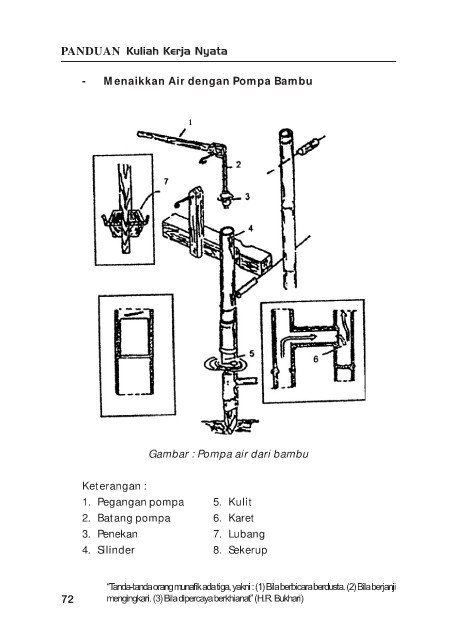 PANDUAN Kuliah Kerja Nyata

- Menaikkan Air dengan Pompa Bambu

1
2
3
4
5
6
7

Gambar : Pompa air dari bambu

Keterangan :

1. Pegangan pompa
2. Batang pompa
3. Penekan
4. Slinder
5. Kulit
6. Karet
7. Lubang
8. Sekerup

72

"Tanda-tanda orang munafik ada tiga, yakni : (1) Bila berbicara berdusta. (2) Bila berjanji mengingkari. (3) Bila dipercaya berkhianat" (H.R. Bukhari)