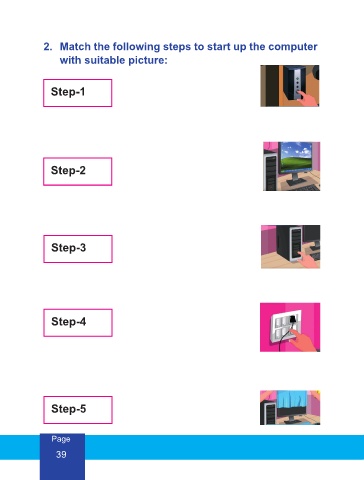 2. Match the following steps to start up the computer with suitable picture:

Step-1

Step-2

Step-3

Step-4

Step-5

Page
39