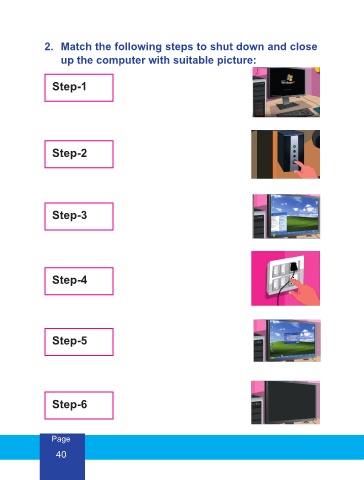 2. Match the following steps to shut down and close up the computer with suitable picture:

Step-1

Step-2

Step-3

Step-4

Step-5

Step-6

Page
40