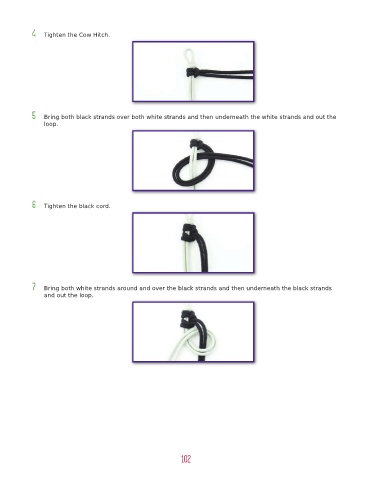 4 Tighten the Cow Hitch.

5 Bring both black strands over both white strands and then underneath the white strands and out the loop.

6 Tighten the black cord.

7 Bring both white strands around and over the black strands and then underneath the black strands and out the loop.

102